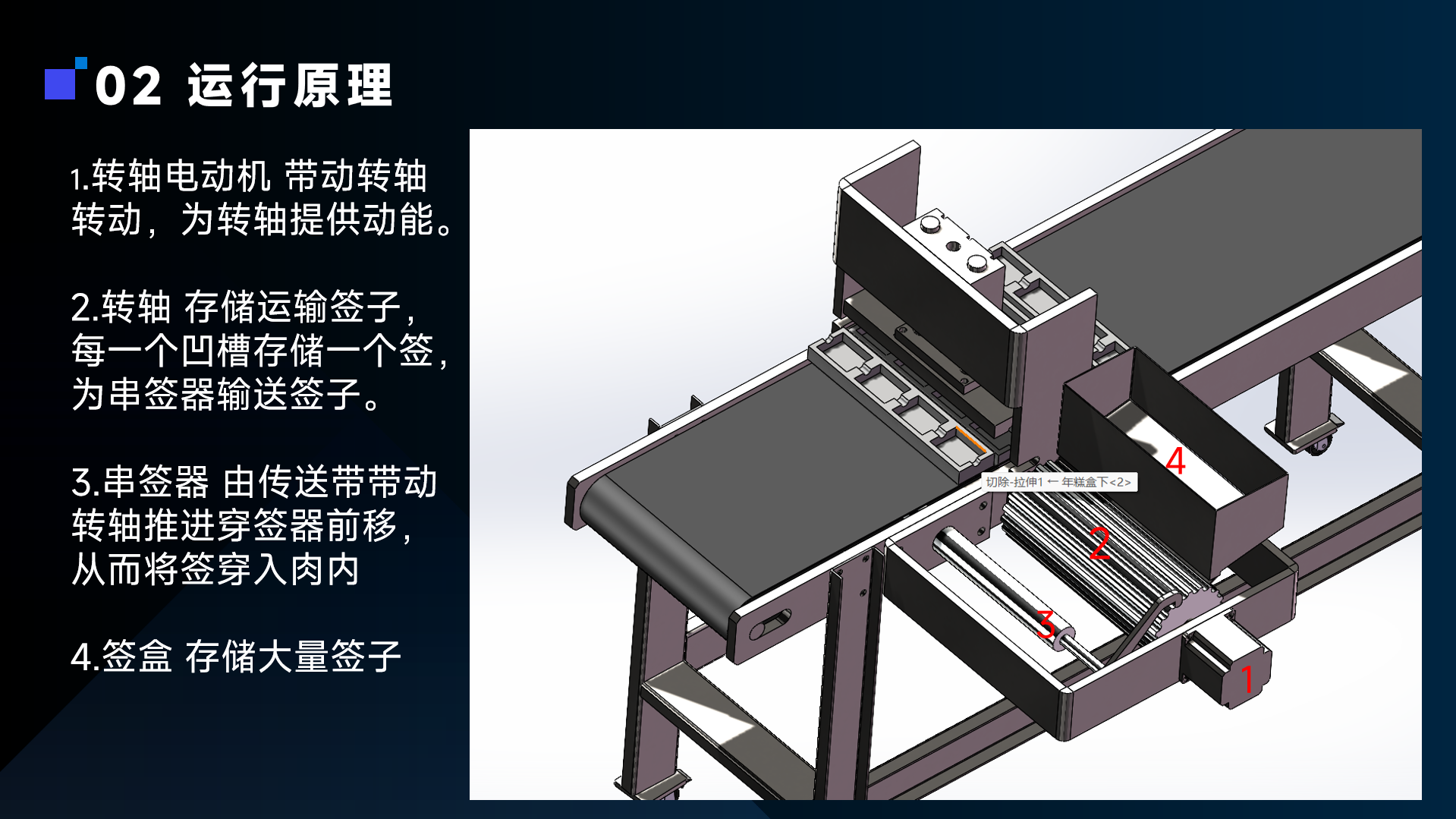 02 运行原理

1.转轴电动机 带动转轴转动，为转轴提供动能。

2.转轴 存储运输签子，每一个凹槽存储一个签，为串签器输送签子。

3.串签器 由传送带带动转轴推进穿签器前移，从而将签穿入肉内

4.签盒 存储大量签子

切除-拉伸1 ← 年糕盒下<2>

4

2

3

1