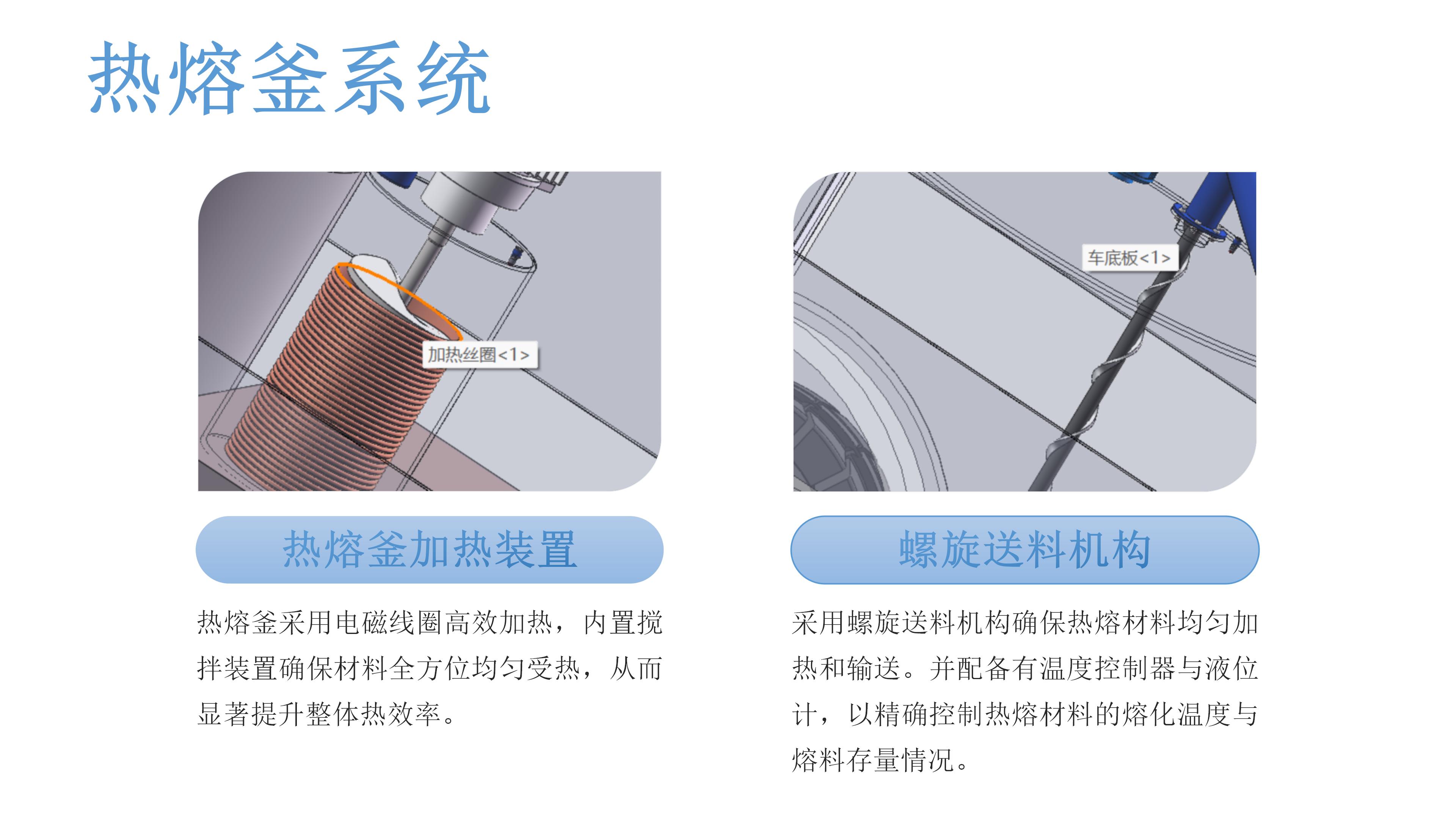 热熔釜系统

加热丝圈<1>

热熔釜加热装置

热熔釜采用电磁线圈高效加热，内置搅拌装置确保材料全方位均匀受热，从而显著提升整体热效率。

车底板<1>

螺旋送料机构

采用螺旋送料机构确保热熔材料均匀加热和输送。并配备有温度控制器与液位计，以精确控制热熔材料的熔化温度与熔料存量情况。