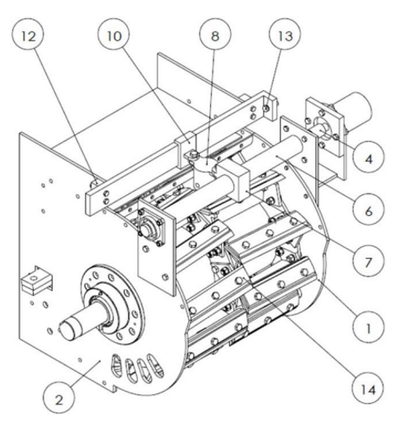 12
10
8
13
4
6
7
1
14
2