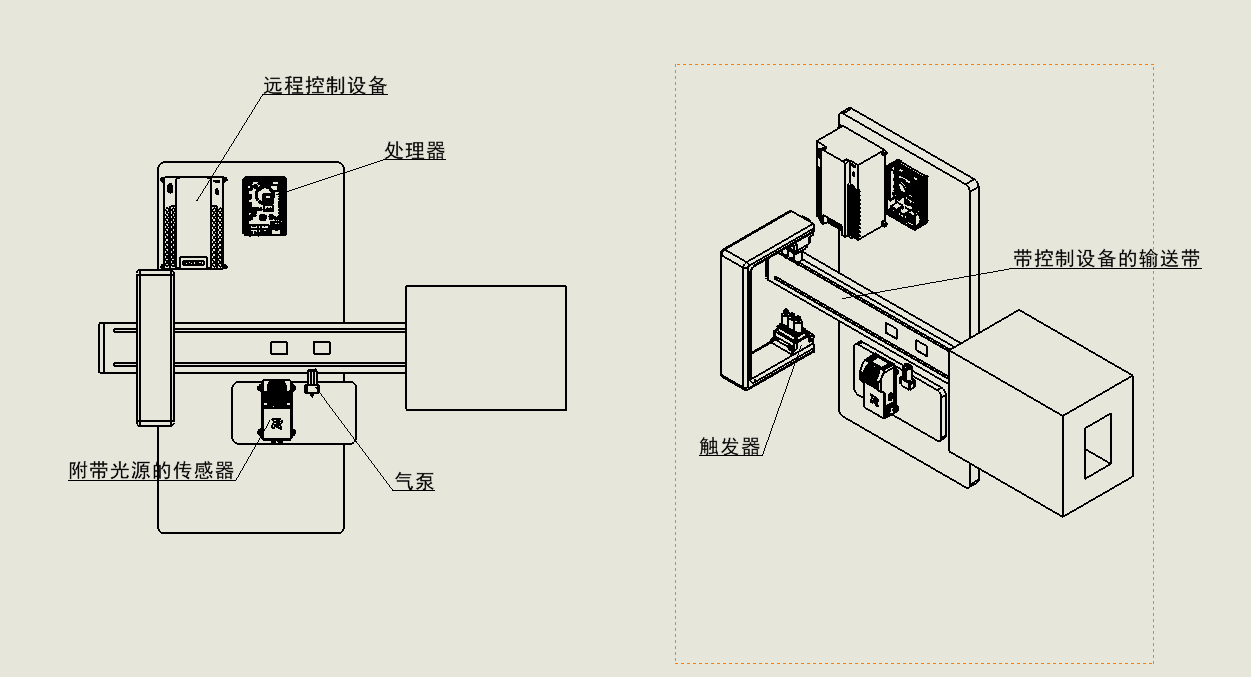 远程控制设备

处理器

附带光源的传感器

气泵

带控制设备的输送带

触发器