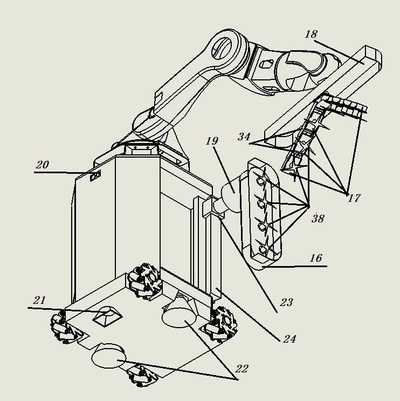 18

34

19

20

17

38

16

21

23

24

22