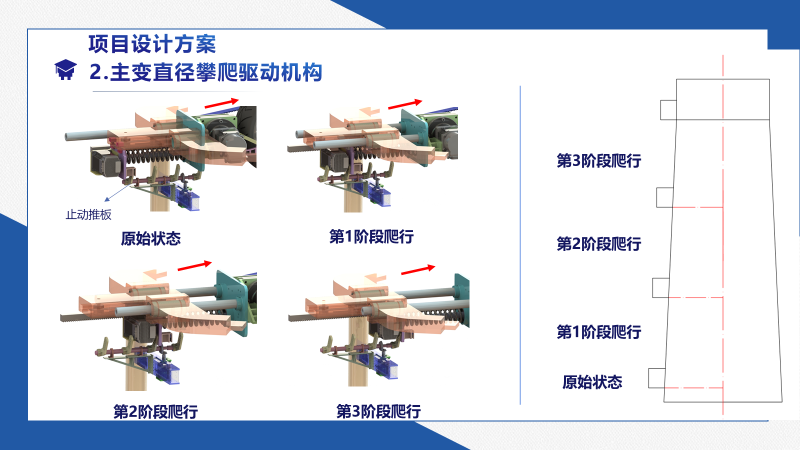 项目设计方案

2.主变直径攀爬驱动机构

止动推板

原始状态

第1阶段爬行

第2阶段爬行

第3阶段爬行

第3阶段爬行

第2阶段爬行

第1阶段爬行

原始状态