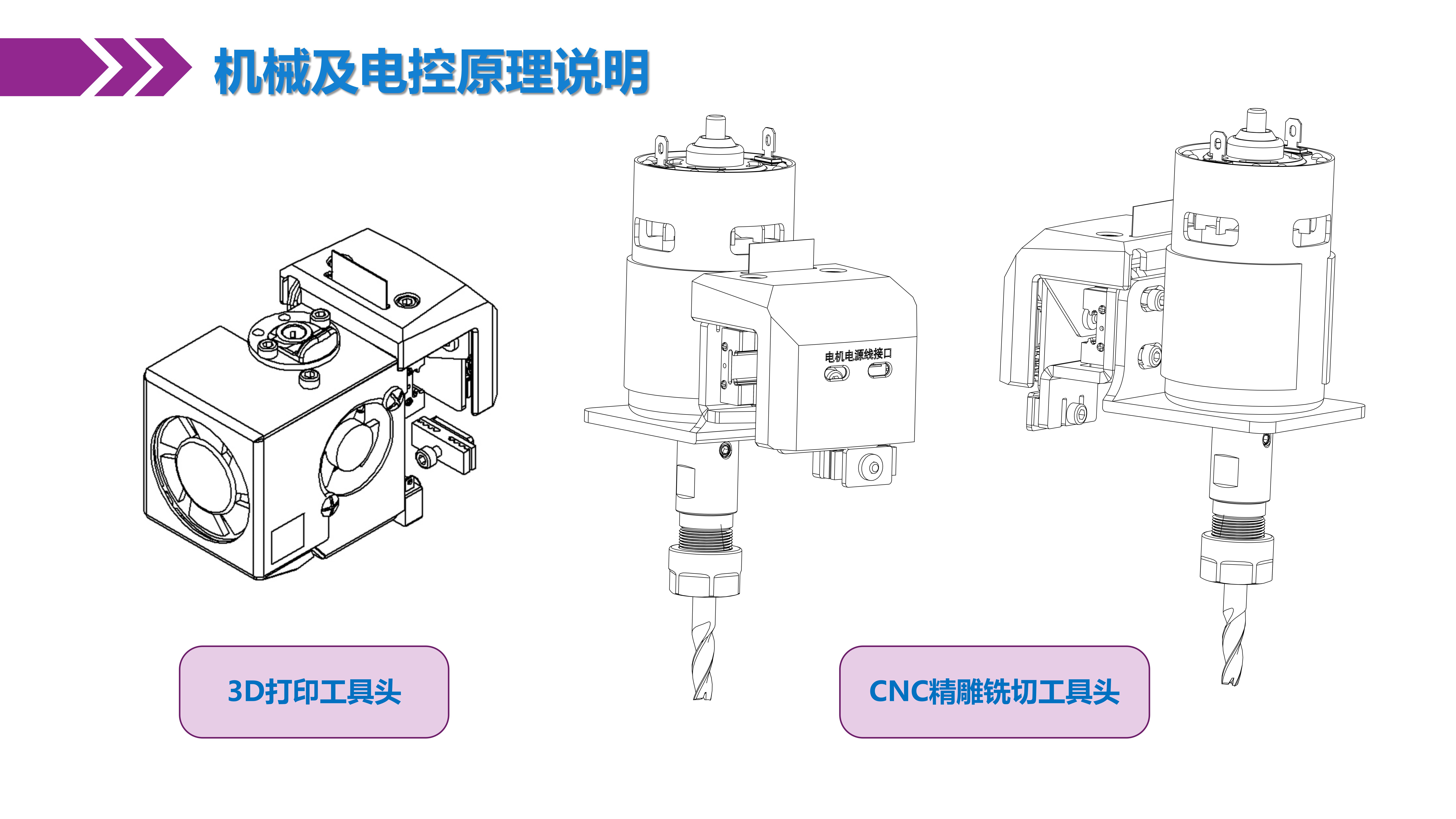 机械及电控原理说明

电机电源线接口

3D打印工具头

CNC精雕铣切工具头