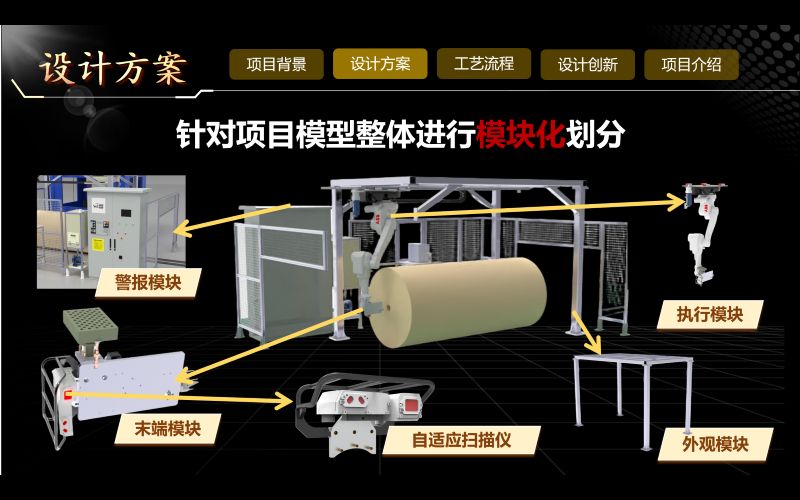 设计方案

项目背景 设计方案 工艺流程 设计创新 项目介绍

针对项目模型整体进行模块化划分

警报模块

执行模块

末端模块

自适应扫描仪

外观模块