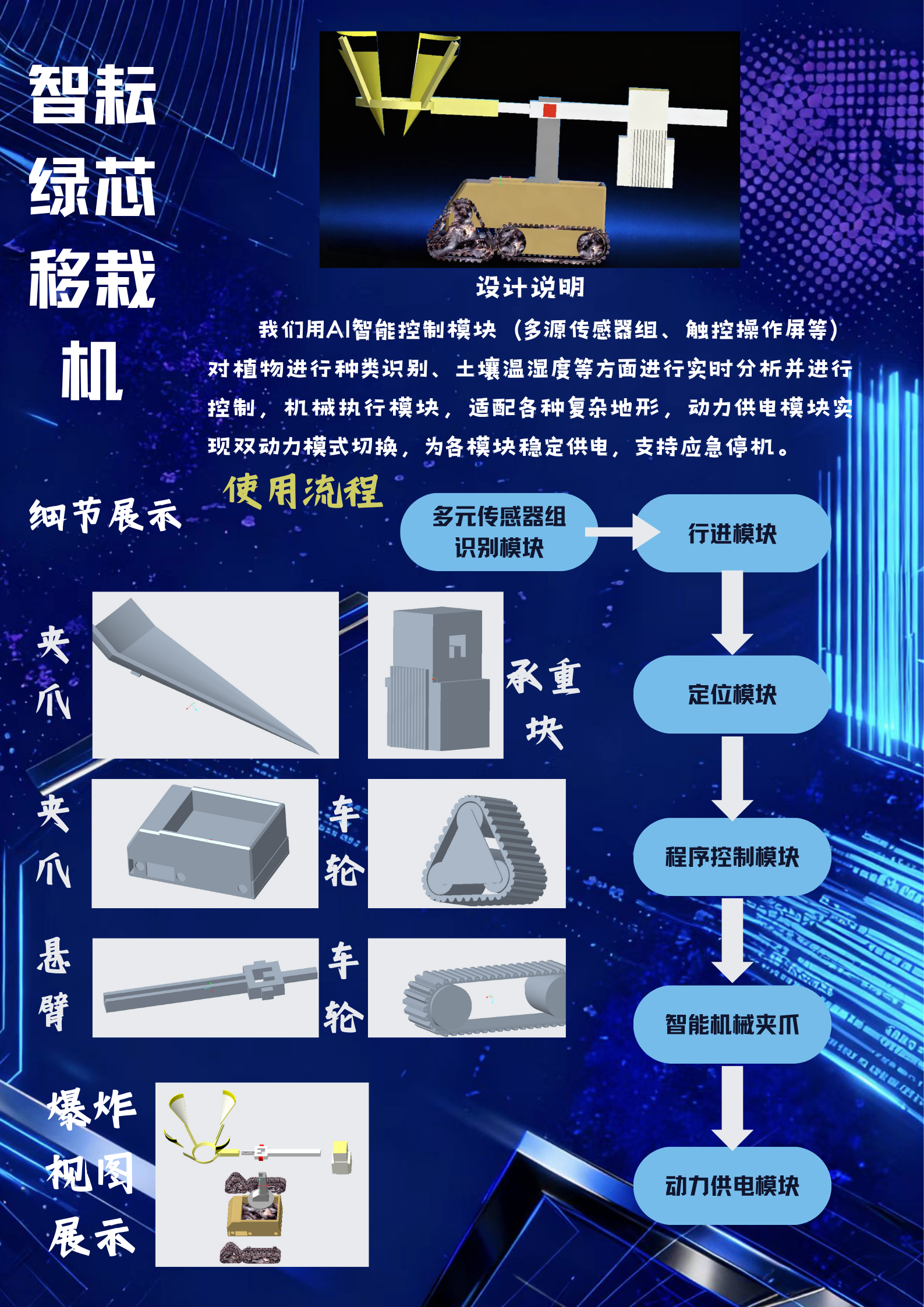 智耘绿芯移栽机

设计说明

我们用AI智能控制模块（多源传感器组、触控操作屏等）对植物进行种类识别、土壤温湿度等方面进行实时分析并进行控制，机械执行模块，适配各种复杂地形，动力供电模块实现双动力模式切换，为各模块稳定供电，支持应急停机。

细节展示

使用流程

多元传感器组识别模块

行进模块

定位模块

程序控制模块

智能机械夹爪

动力供电模块

夹爪

承重块

夹爪

车轮

悬臂

车轮

爆炸视图展示