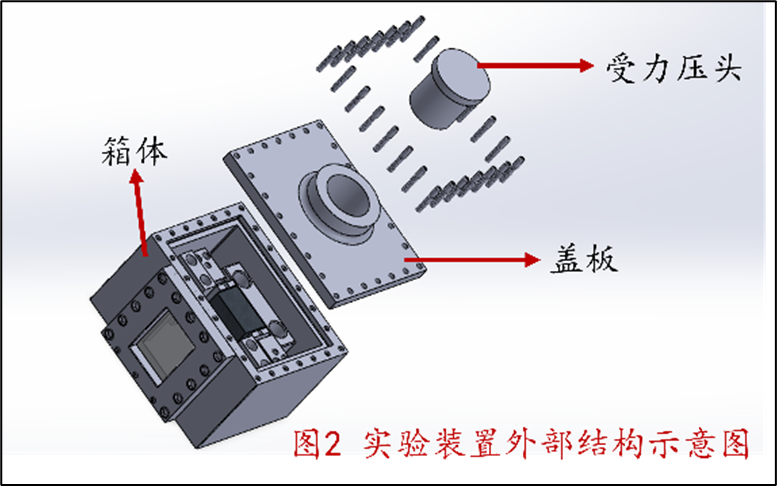 受力压头

箱体

盖板

图2 实验装置外部结构示意图