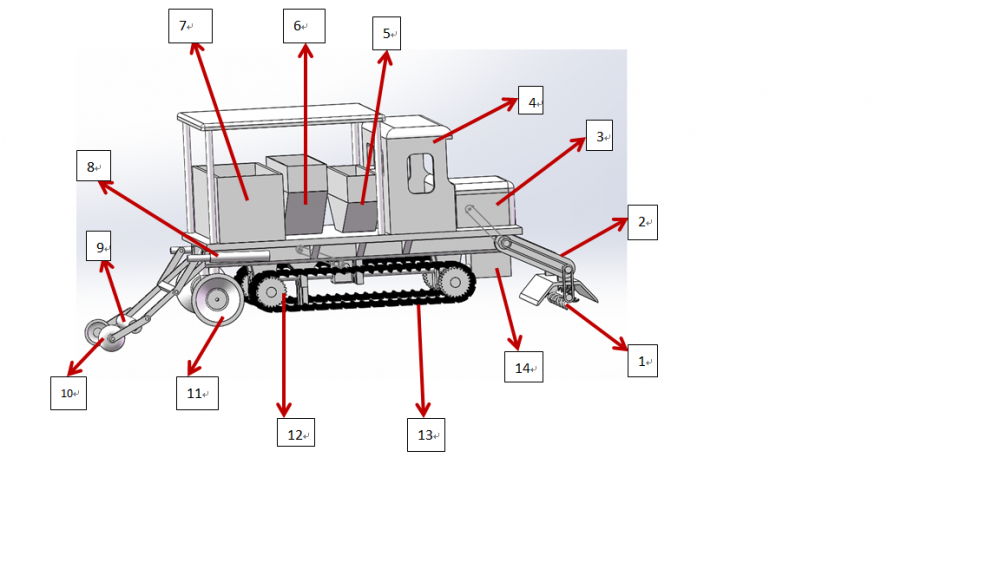 7
6
5
4
3
8
2
9
1
14
10
11
12
13