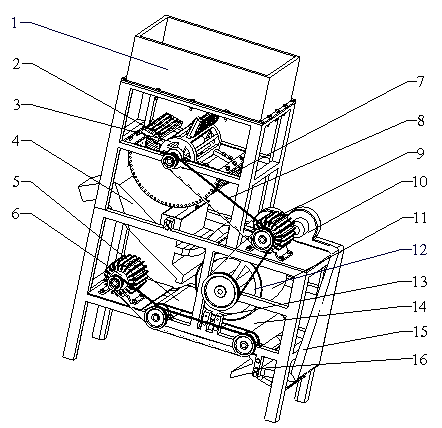 1
2
3
4
5
6
7
8
9
10
11
12
13
14
15
16