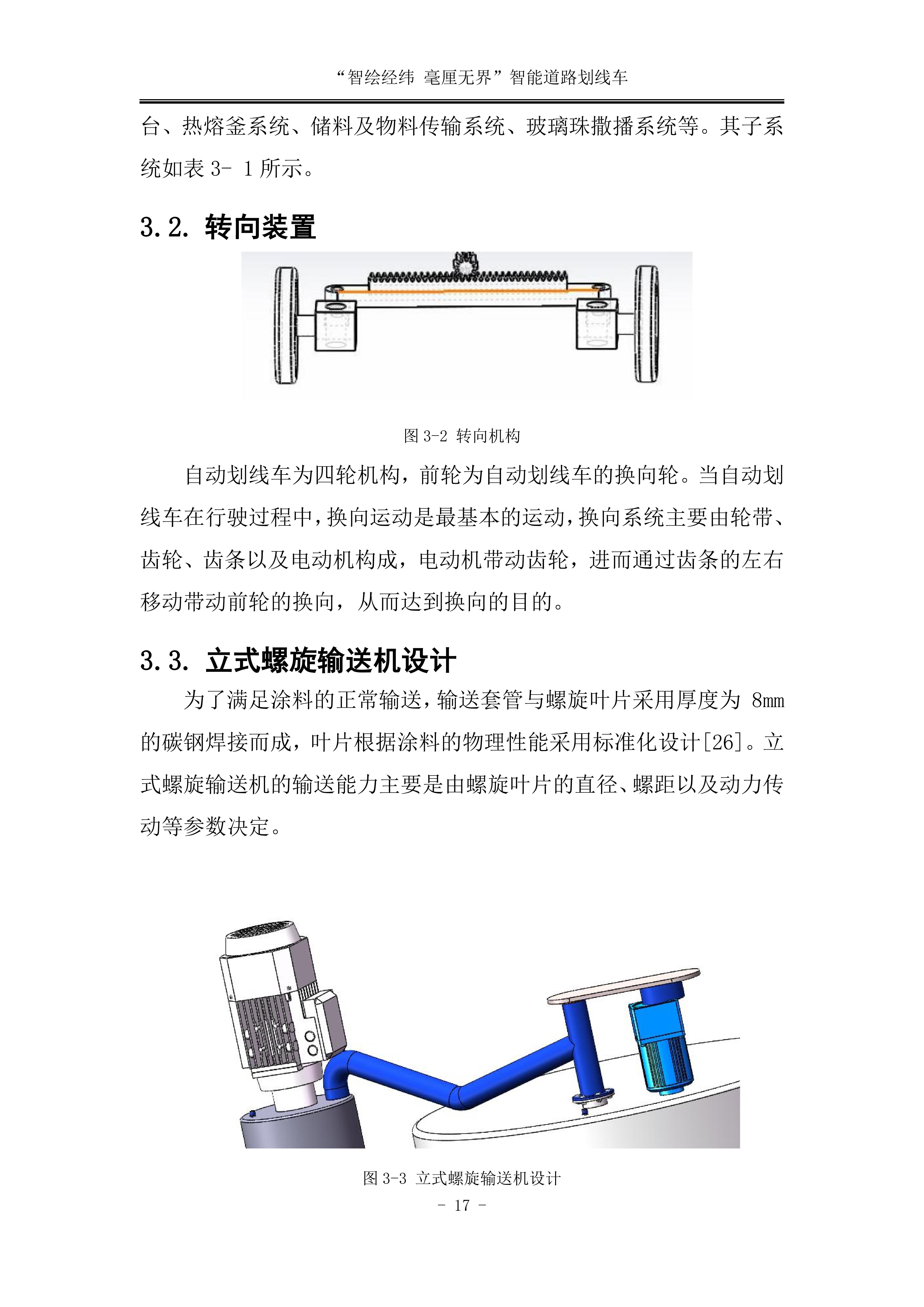 “智绘经纬 毫厘无界”智能道路划线车

台、热熔釜系统、储料及物料传输系统、玻璃珠撒播系统等。其子系统如表 3- 1 所示。

3.2. 转向装置

图 3-2 转向机构

自动划线车为四轮机构，前轮为自动划线车的换向轮。当自动划线车在行驶过程中，换向运动是最基本的运动，换向系统主要由轮带、齿轮、齿条以及电动机构成，电动机带动齿轮，进而通过齿条的左右移动带动前轮的换向，从而达到换向的目的。

3.3. 立式螺旋输送机设计

为了满足涂料的正常输送，输送套管与螺旋叶片采用厚度为 8mm 的碳钢焊接而成，叶片根据涂料的物理性能采用标准化设计[26]。立式螺旋输送机的输送能力主要是由螺旋叶片的直径、螺距以及动力传动等参数决定。

图 3-3 立式螺旋输送机设计

- 17 -