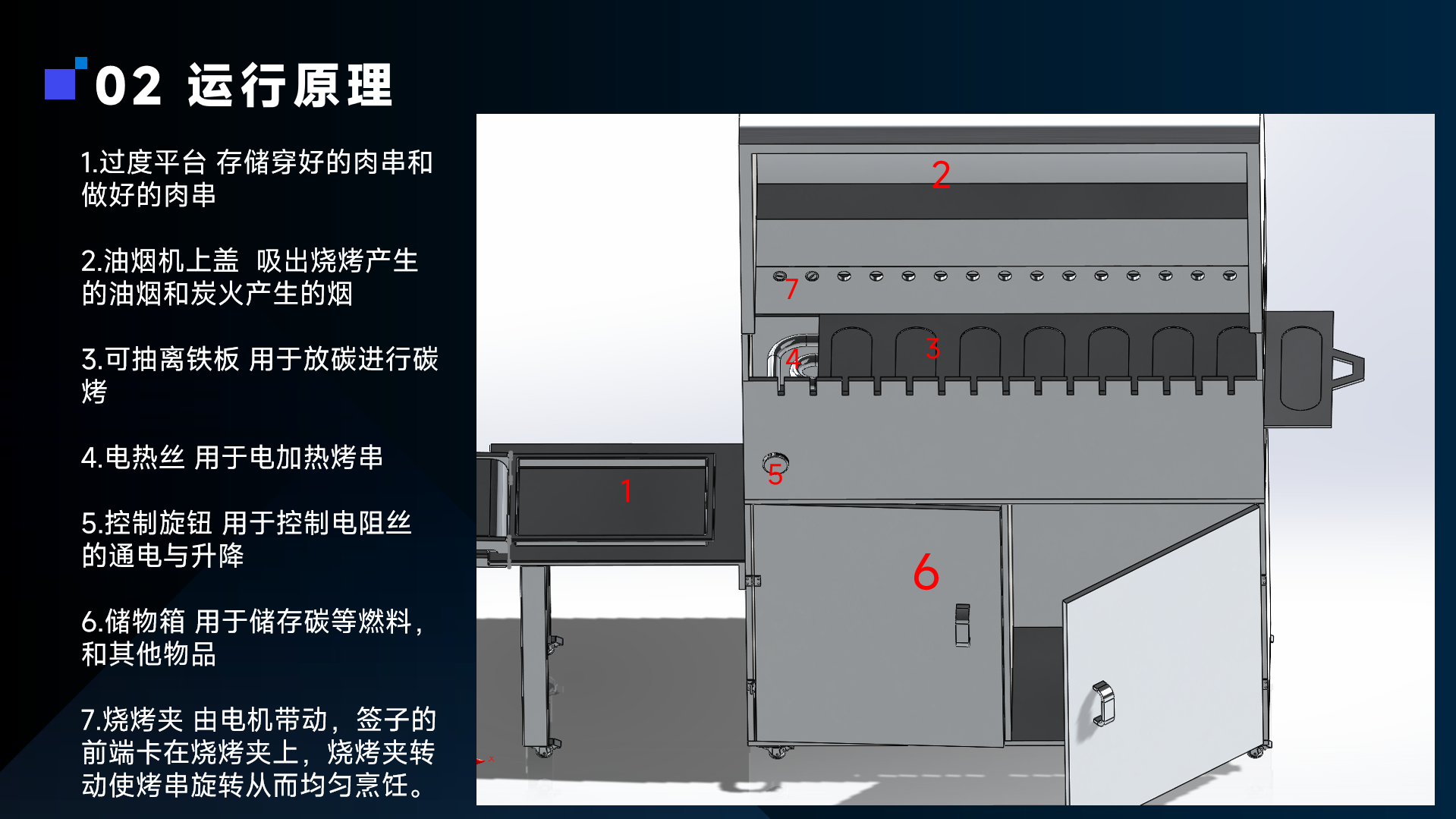 02 运行原理

1.过度平台 存储穿好的肉串和做好的肉串

2.油烟机上盖 吸出烧烤产生的油烟和炭火产生的烟

3.可抽离铁板 用于放碳进行碳烤

4.电热丝 用于电加热烤串

5.控制旋钮 用于控制电阻丝的通电与升降

6.储物箱 用于储存碳等燃料，和其他物品

7.烧烤夹 由电机带动，签子的前端卡在烧烤夹上，烧烤夹转动使烤串旋转从而均匀烹饪。

2

7

3

4

1

5

6