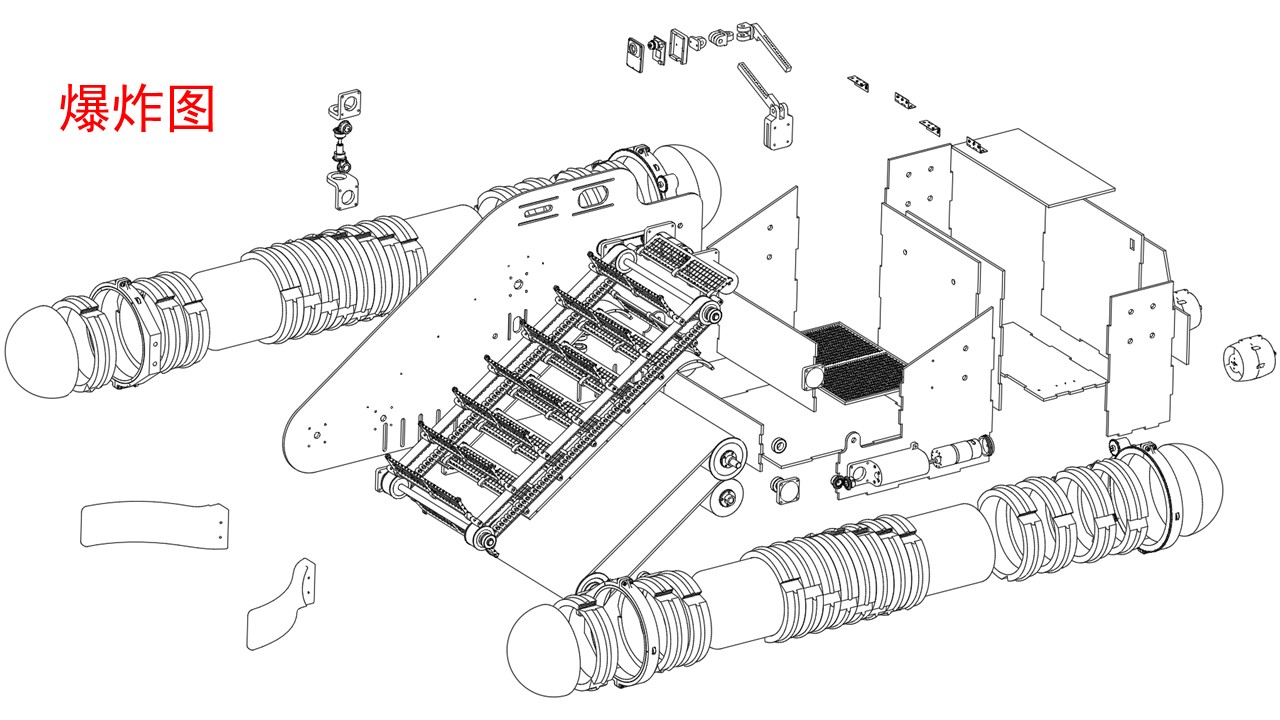 爆炸图