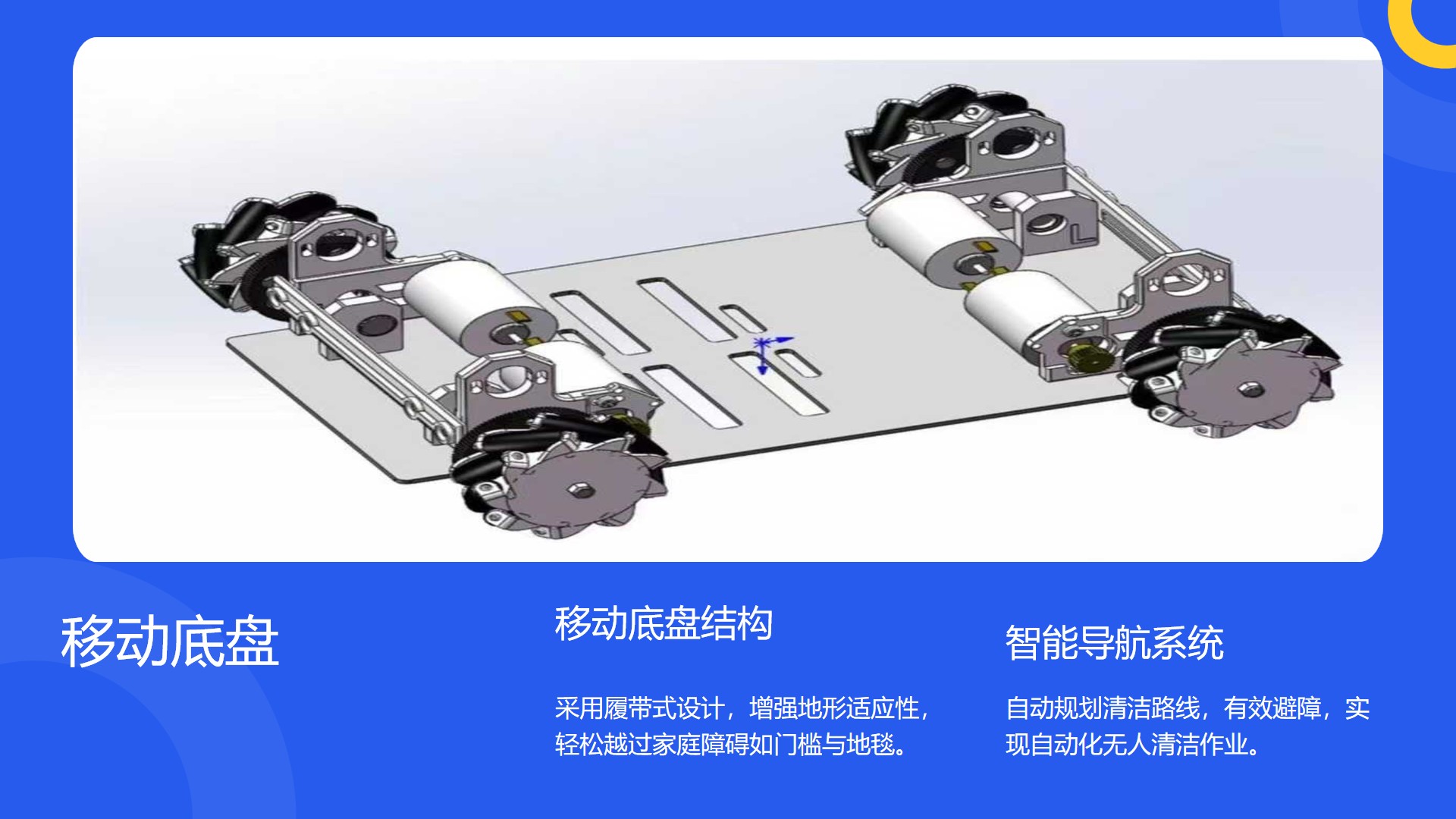 移动底盘

移动底盘结构

采用履带式设计，增强地形适应性，轻松越过家庭障碍如门槛与地毯。

智能导航系统

自动规划清洁路线，有效避障，实现自动化无人清洁作业。