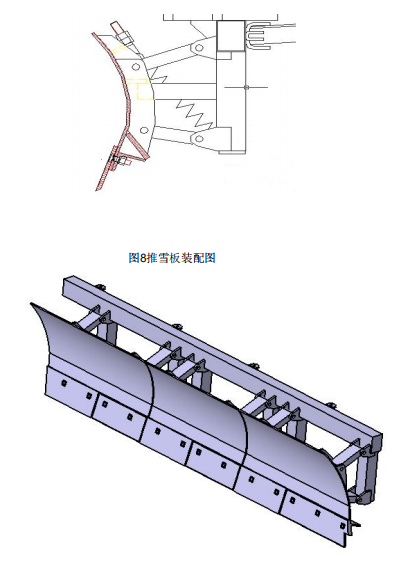 图8推雪板装配图