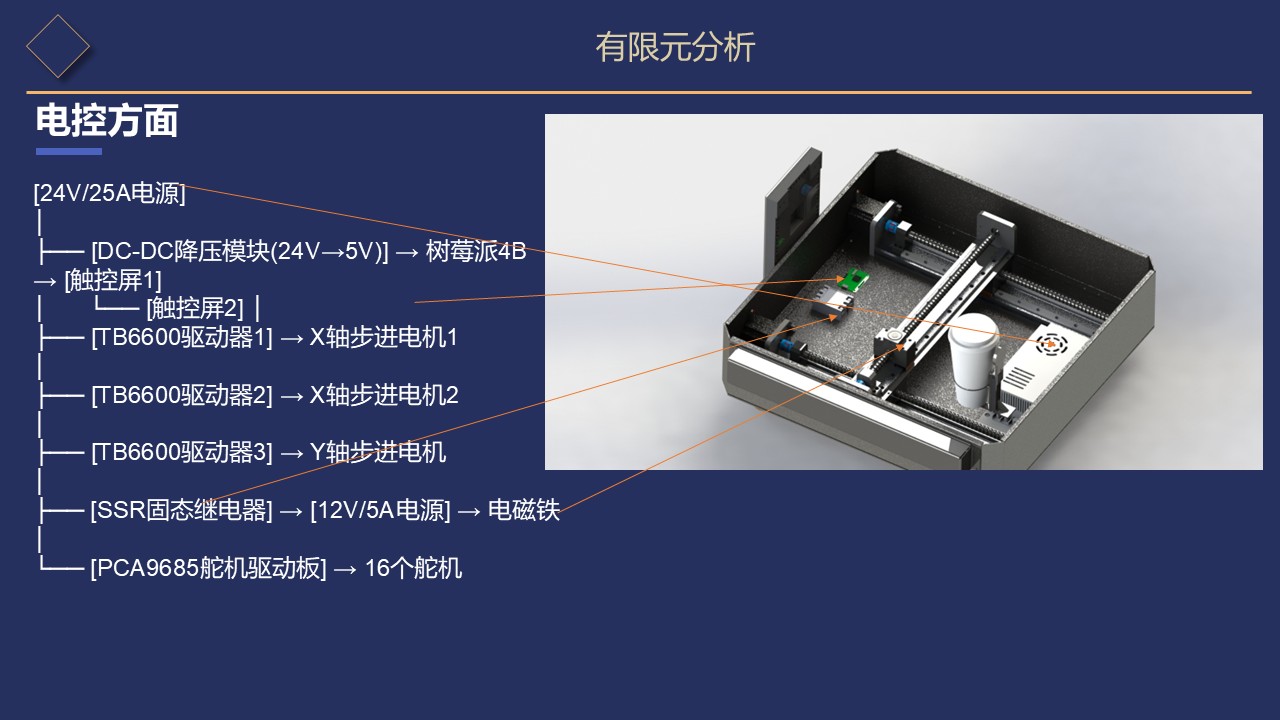 有限元分析

电控方面

[24V/25A电源]
│
├── [DC-DC降压模块(24V→5V)] → 树莓派4B → [触控屏1]
│ └── [触控屏2] │
├── [TB6600驱动器1] → X轴步进电机1
│
├── [TB6600驱动器2] → X轴步进电机2
│
├── [TB6600驱动器3] → Y轴步进电机
│
├── [SSR固态继电器] → [12V/5A电源] → 电磁铁
│
└── [PCA9685舵机驱动板] → 16个舵机