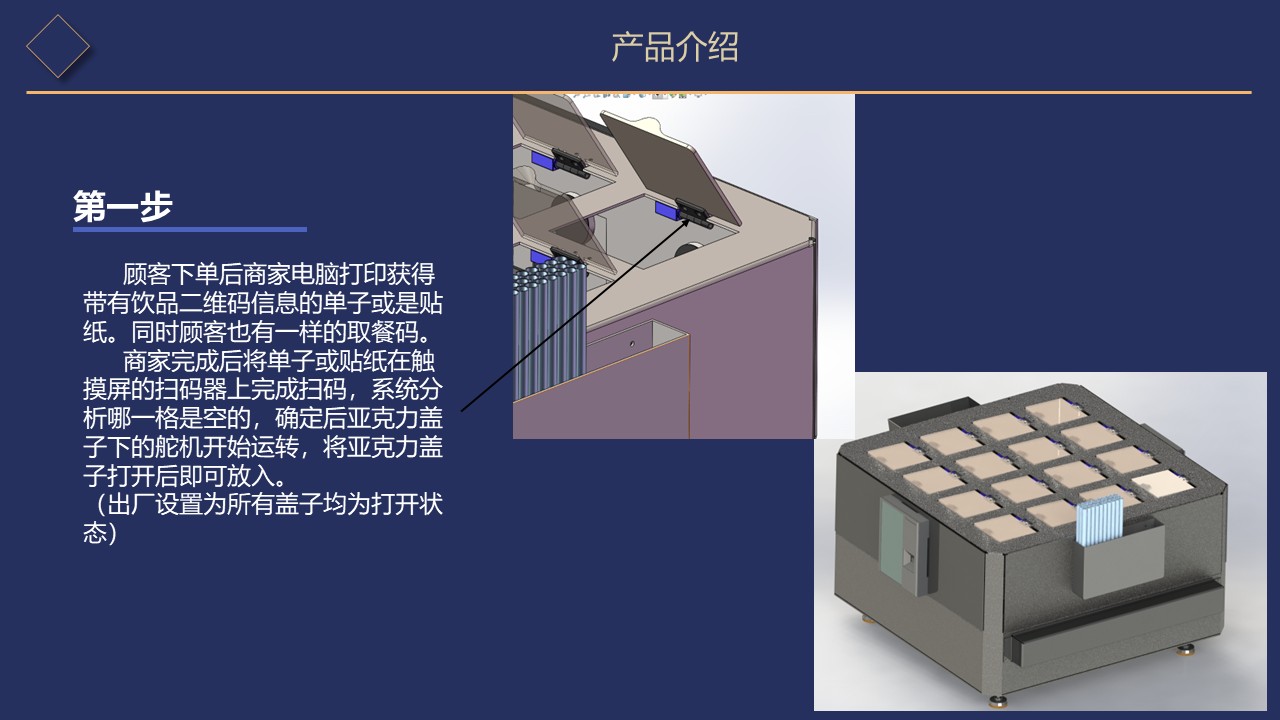 产品介绍

第一步

顾客下单后商家电脑打印获得带有饮品二维码信息的单子或是贴纸。同时顾客也有一样的取餐码。

商家完成后将单子或贴纸在触摸屏的扫码器上完成扫码，系统分析哪一格是空的，确定后亚克力盖子下的舵机开始运转，将亚克力盖子打开后即可放入。

（出厂设置为所有盖子均为打开状态）