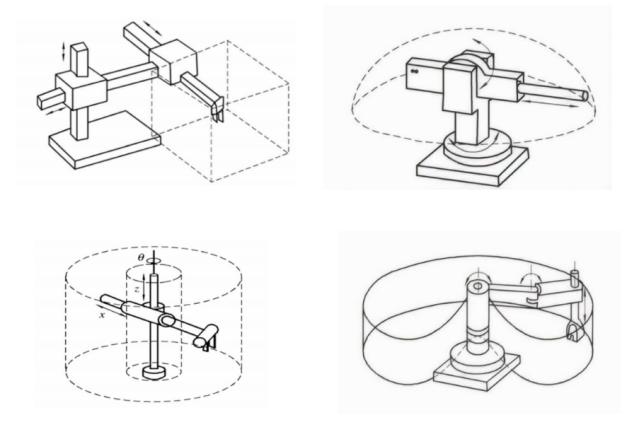 $\theta$
$z$
$x$