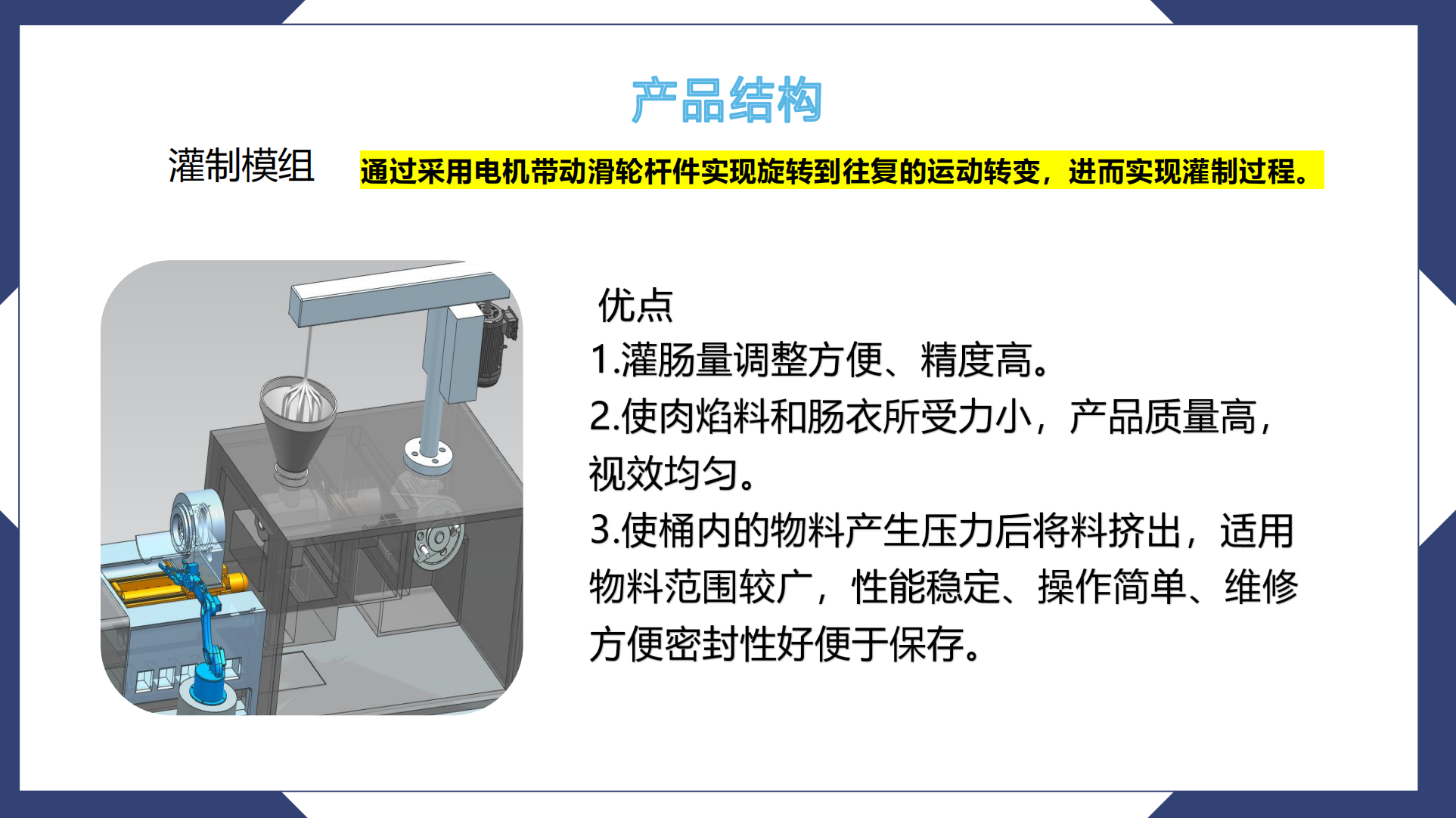 产品结构

灌制模组

通过采用电机带动滑轮杆件实现旋转到往复的运动转变，进而实现灌制过程。

优点
1.灌肠量调整方便、精度高。
2.使肉焰料和肠衣所受力小，产品质量高，视效均匀。
3.使桶内的物料产生压力后将料挤出，适用物料范围较广，性能稳定、操作简单、维修方便密封性好便于保存。